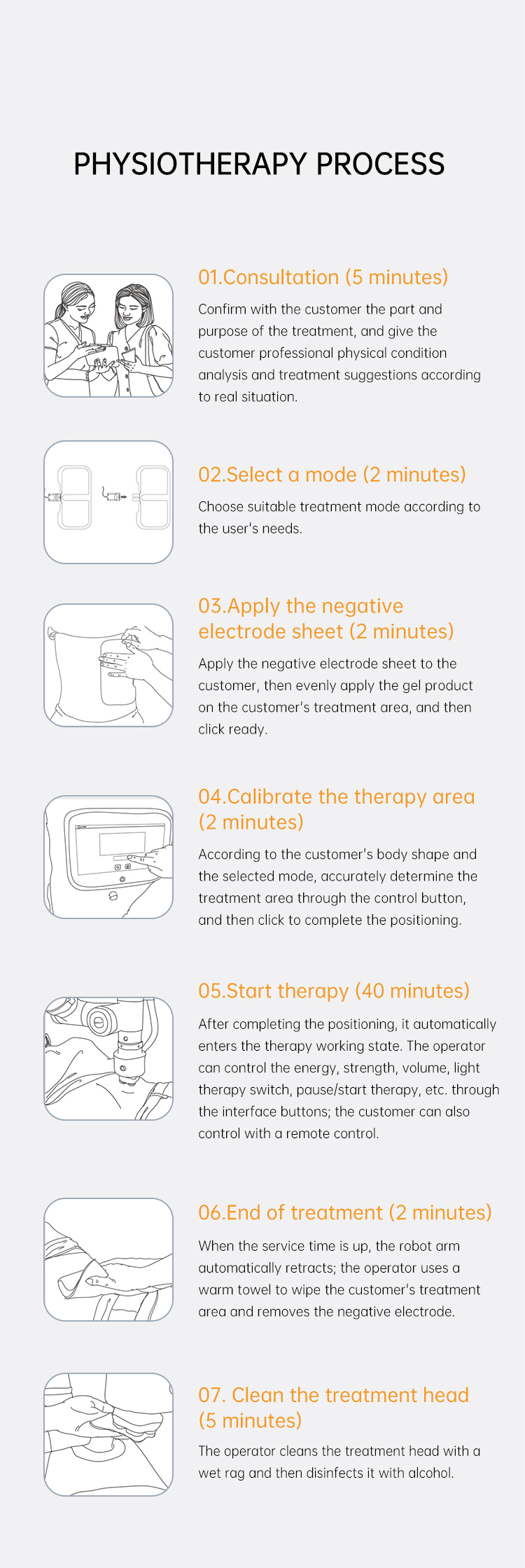 PHYSIOTHERAPY PROCESS

01.Consultation (5 minutes)

Confirm with the customer the part and purpose of the treatment, and give the customer professional physical condition analysis and treatment suggestions according to real situation.

02.Select a mode (2 minutes)

Choose suitable treatment mode according to the user's needs.

03.Apply the negative electrode sheet (2 minutes)

Apply the negative electrode sheet to the customer, then evenly apply the gel product on the customer's treatment area, and then click ready.

04.Calibrate the therapy area (2 minutes)

According to the customer's body shape and the selected mode, accurately determine the treatment area through the control button, and then click to complete the positioning.

05.Start therapy (40 minutes)

After completing the positioning, it automatically enters the therapy working state. The operator can control the energy, strength, volume, light therapy switch, pause/start therapy, etc. through the interface buttons; the customer can also control with a remote control.

06.End of treatment (2 minutes)

When the service time is up, the robot arm automatically retracts; the operator uses a warm towel to wipe the customer's treatment area and removes the negative electrode.

07. Clean the treatment head (5 minutes)

The operator cleans the treatment head with a wet rag and then disinfects it with alcohol.